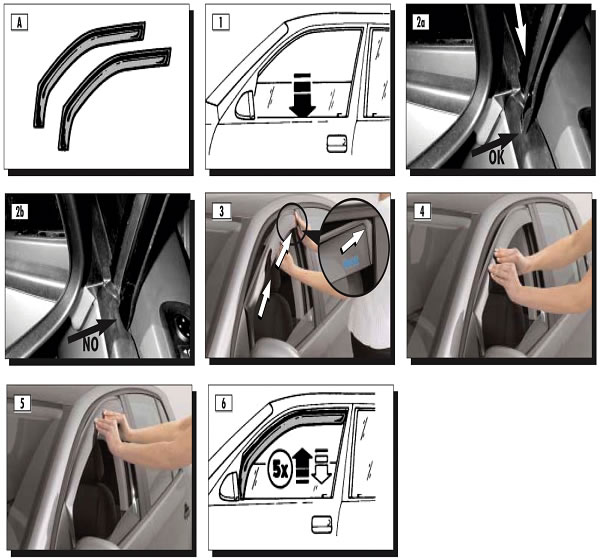 A

1

2a

OK

2b

NO

3

4

5

6

5x